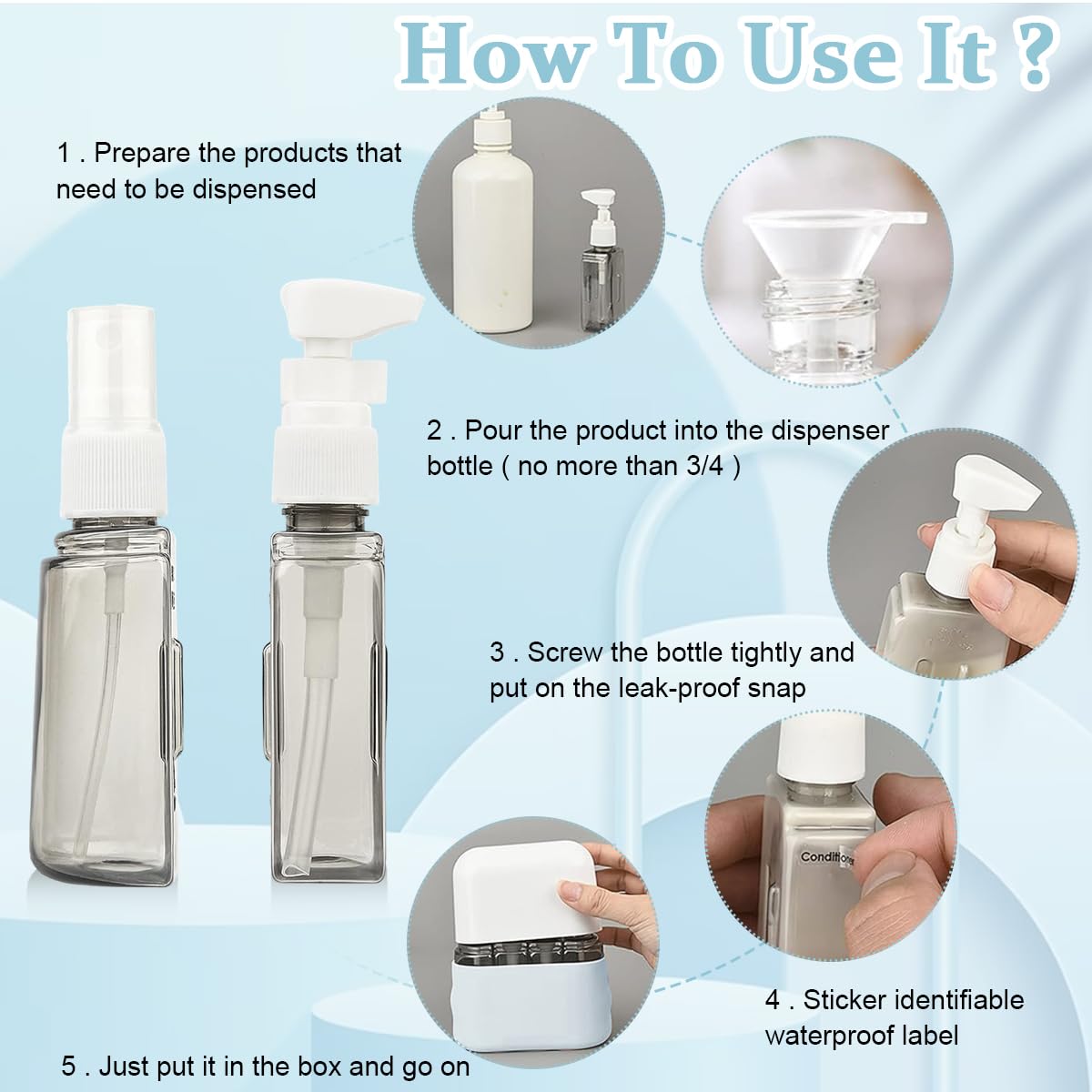 How To Use It ?

1 . Prepare the products that need to be dispensed

2 . Pour the product into the dispenser bottle ( no more than 3/4 )

3 . Screw the bottle tightly and put on the leak-proof snap

Condition

4 . Sticker identifiable waterproof label

5 . Just put it in the box and go on